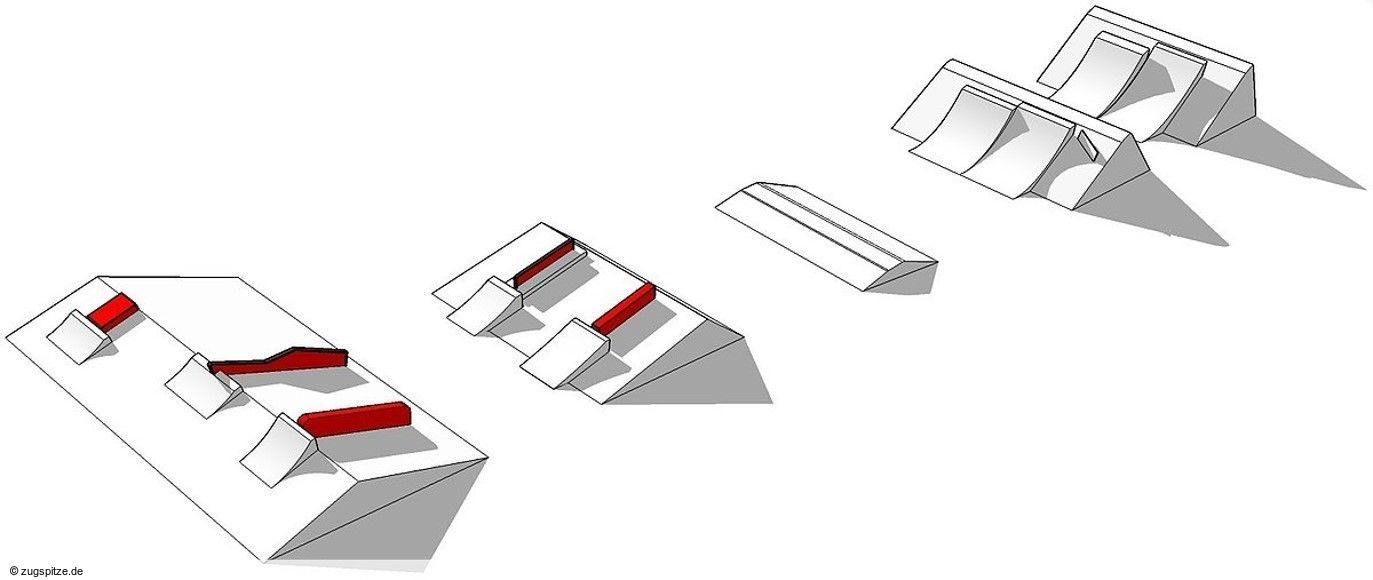 © zugspitze.de